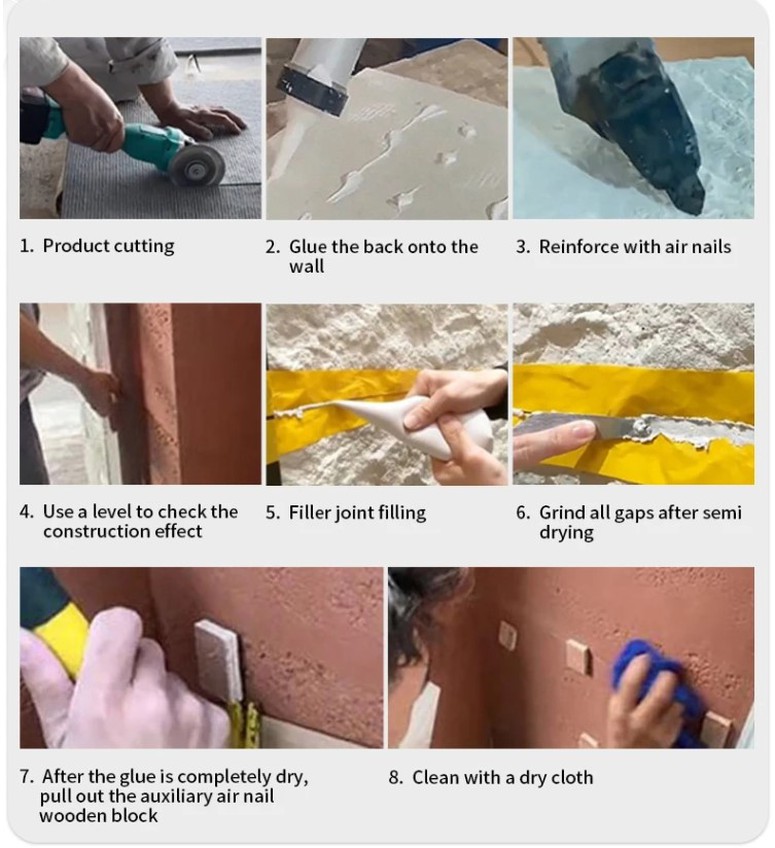 1. Product cutting

2. Glue the back onto the wall

3. Reinforce with air nails

4. Use a level to check the construction effect

5. Filler joint filling

6. Grind all gaps after semi drying

7. After the glue is completely dry, pull out the auxiliary air nail wooden block

8. Clean with a dry cloth